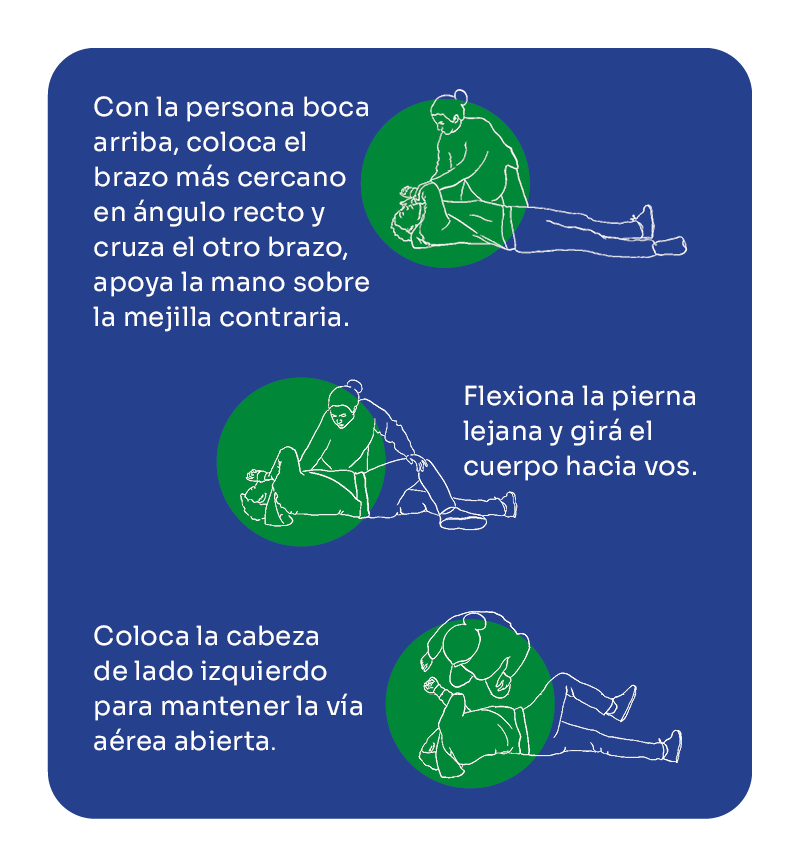 Con la persona boca arriba, coloca el brazo más cercano en ángulo recto y cruza el otro brazo, apoya la mano sobre la mejilla contraria.

Flexiona la pierna lejana y girá el cuerpo hacia vos.

Coloca la cabeza de lado izquierdo para mantener la vía aérea abierta.